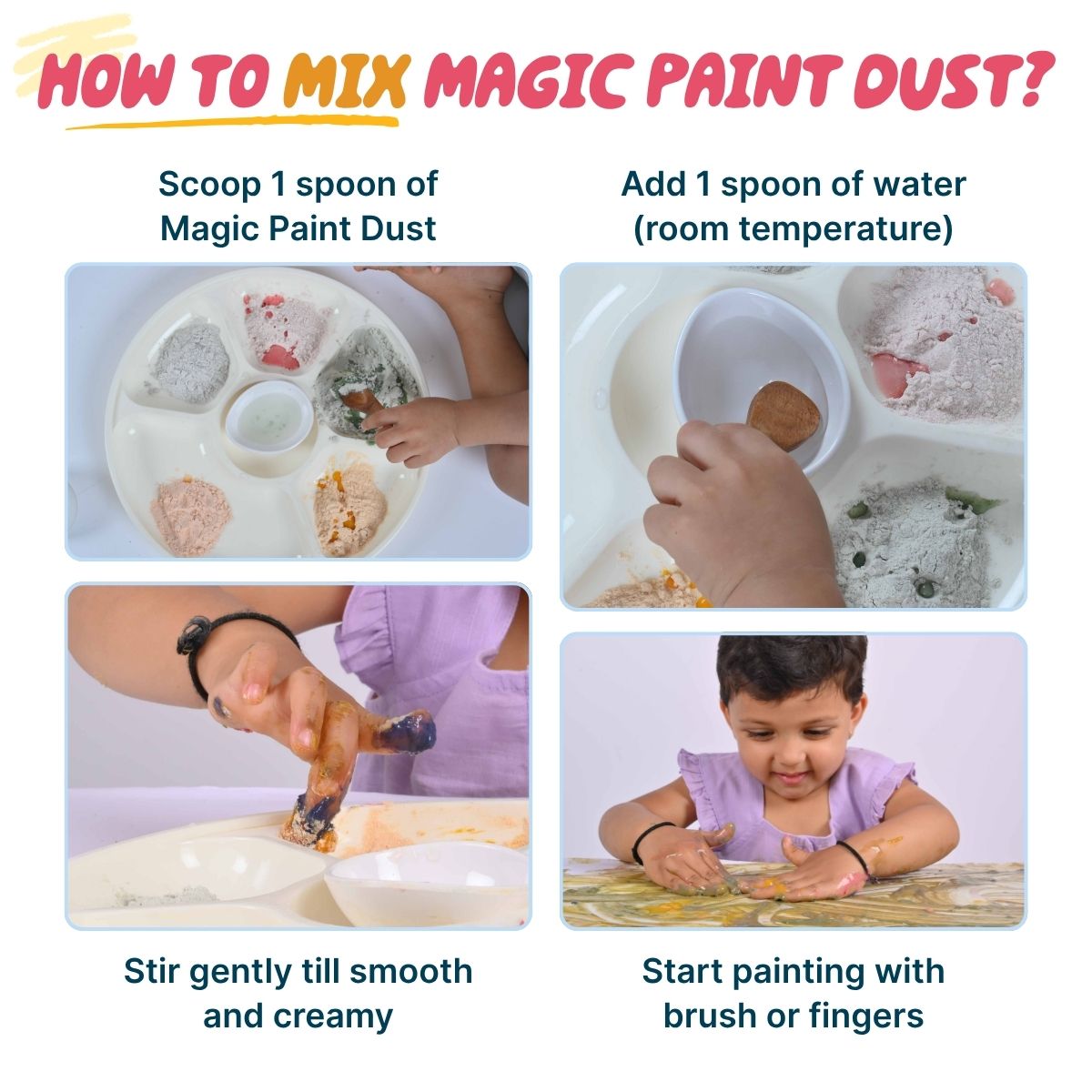 HOW TO MIX MAGIC PAINT DUST?

Scoop 1 spoon of Magic Paint Dust

Add 1 spoon of water (room temperature)

Stir gently till smooth and creamy

Start painting with brush or fingers